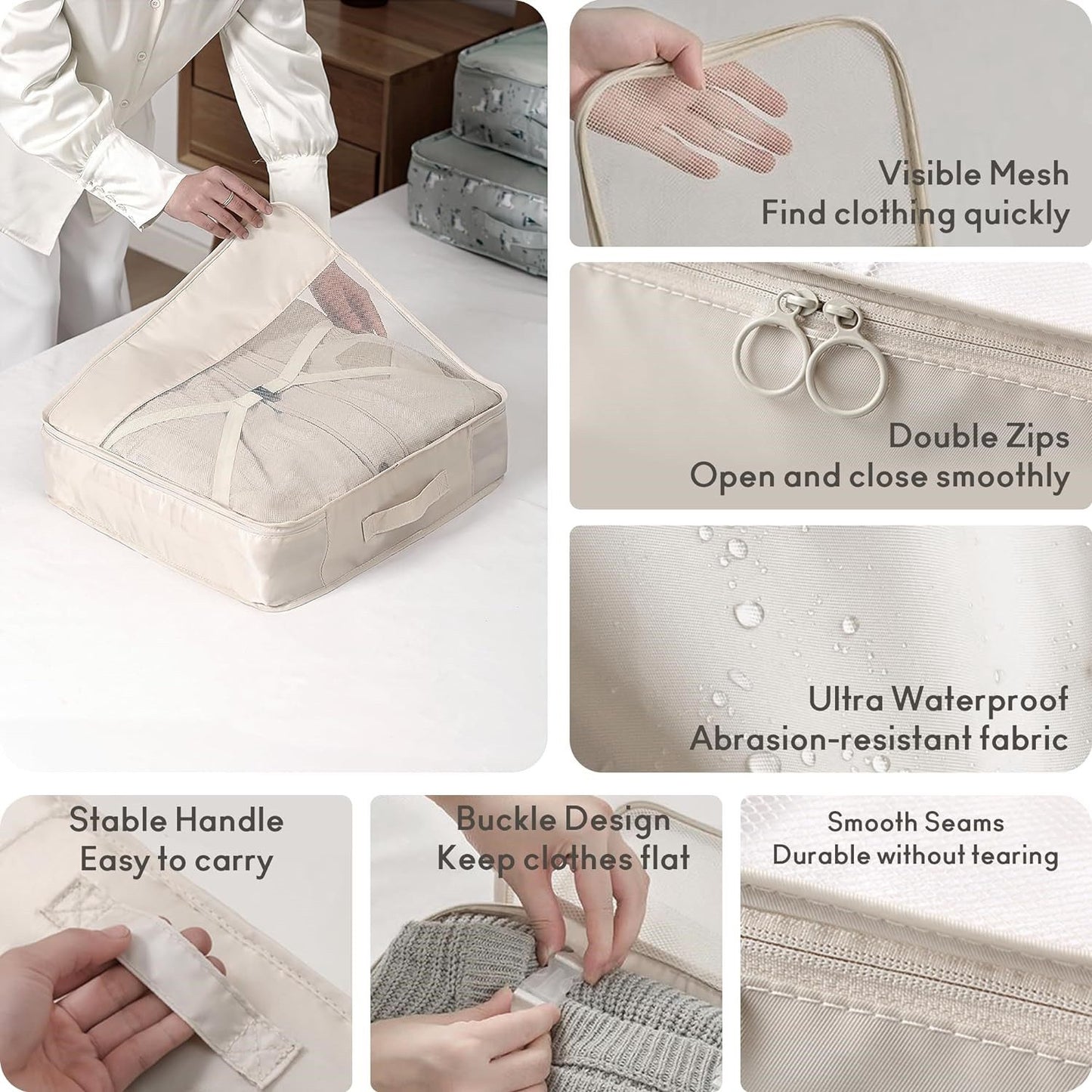 Visible Mesh
Find clothing quickly

Double Zips
Open and close smoothly

Ultra Waterproof
Abrasion-resistant fabric

Stable Handle
Easy to carry

Buckle Design
Keep clothes flat

Smooth Seams
Durable without tearing